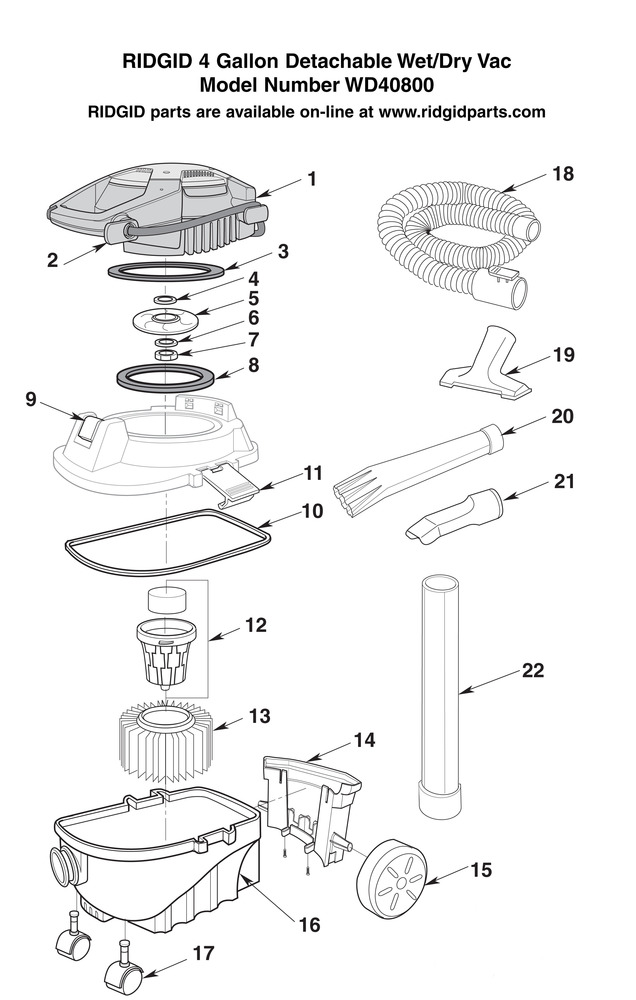 RIDGID 4 Gallon Detachable Wet/Dry Vac
Model Number WD40800

RIDGID parts are available on-line at www.ridgidparts.com

1
2
3
4
5
6
7
8
9
11
10
12
13
14
15
16
17
18
19
20
21
22