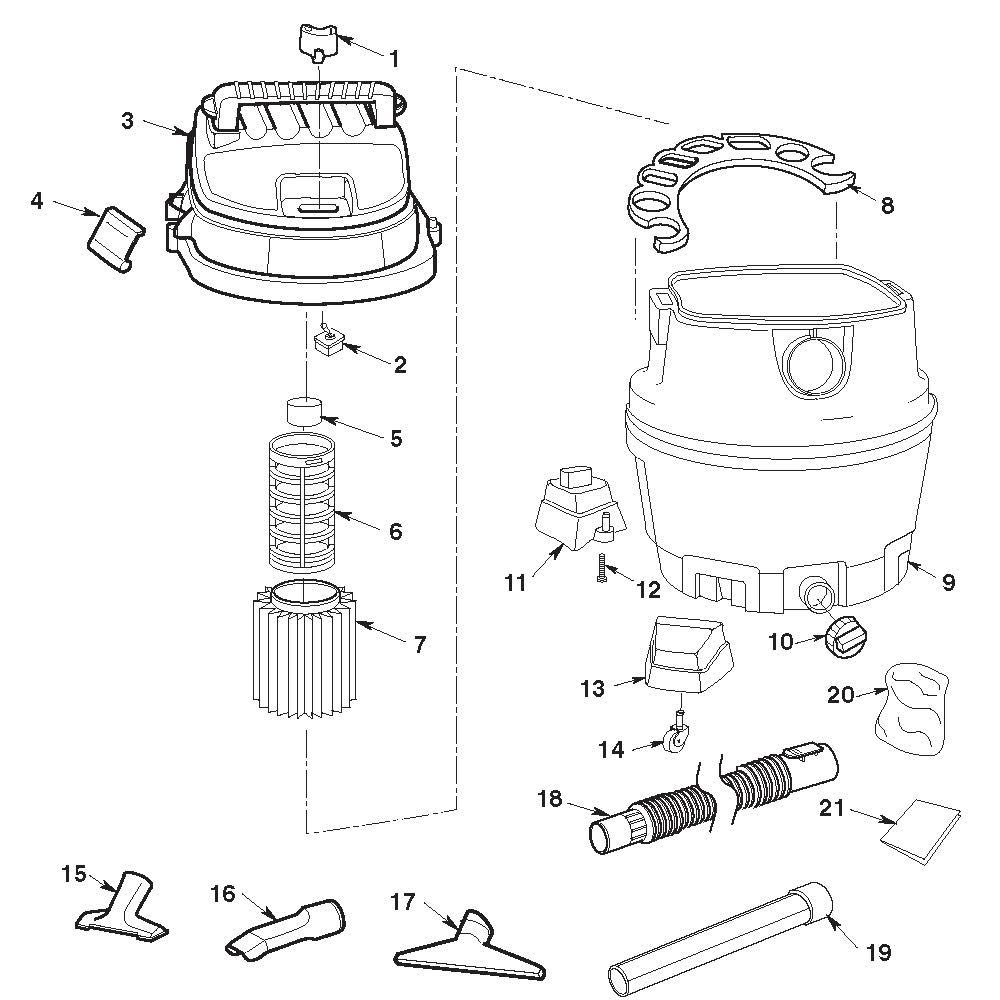 1
3
4
2
5
6
7
8
9
10
11
12
13
14
20
18
21
15
16
17
19