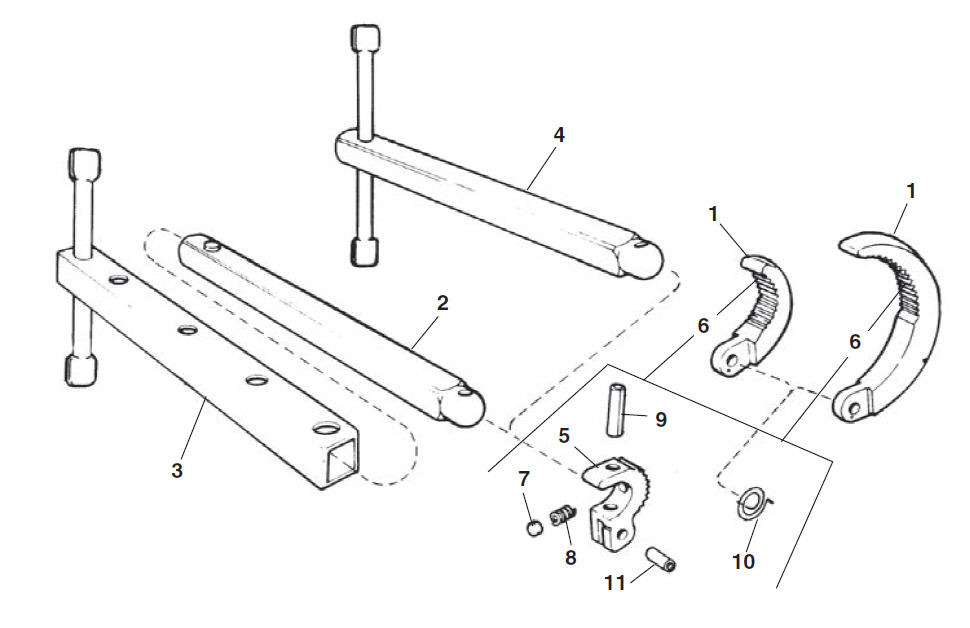 4
1
1
2
6
6
9
5
3
7
8
10
11