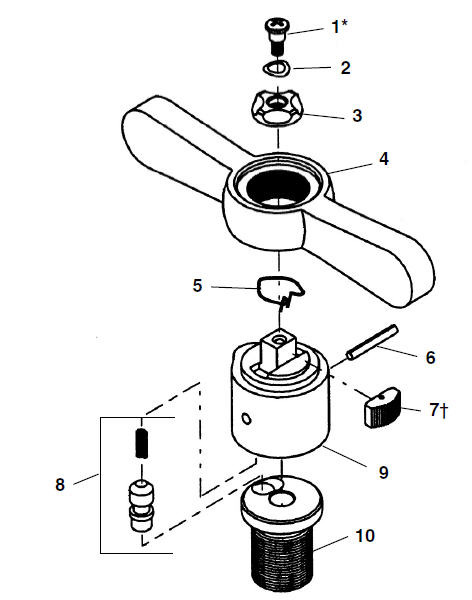 1*
2
3
4
5
6
7†
8
9
10