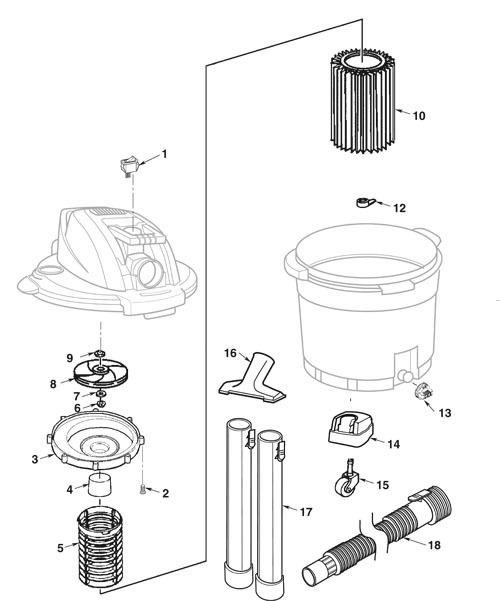 10
1
12
9
8
7
6
16
13
3
14
4
2
15
17
5
18