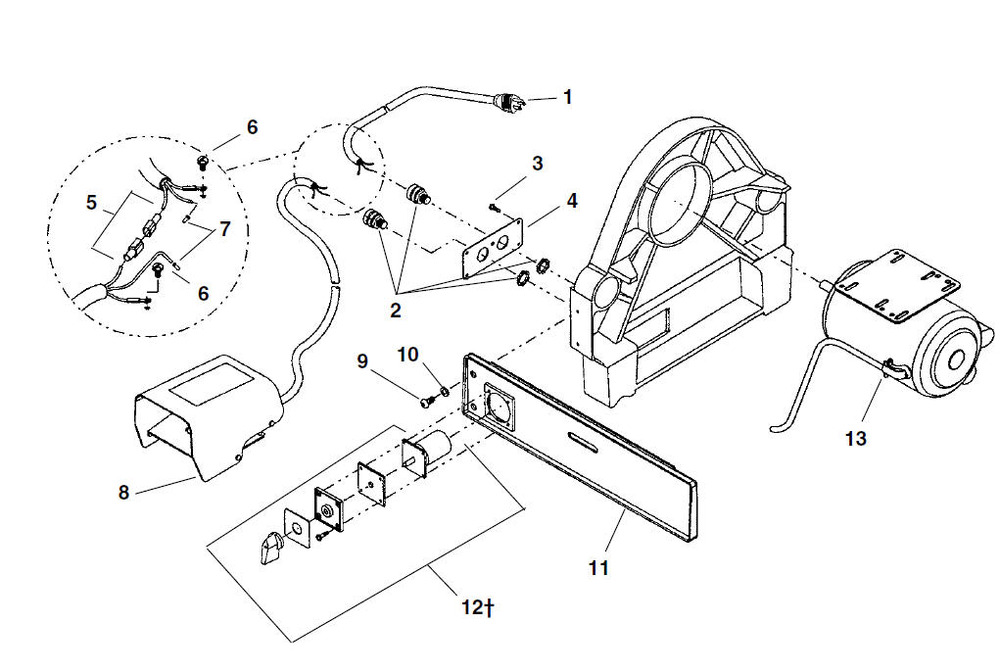 1
6
3
4
5
7
6
2
9
10
13
8
11
12†