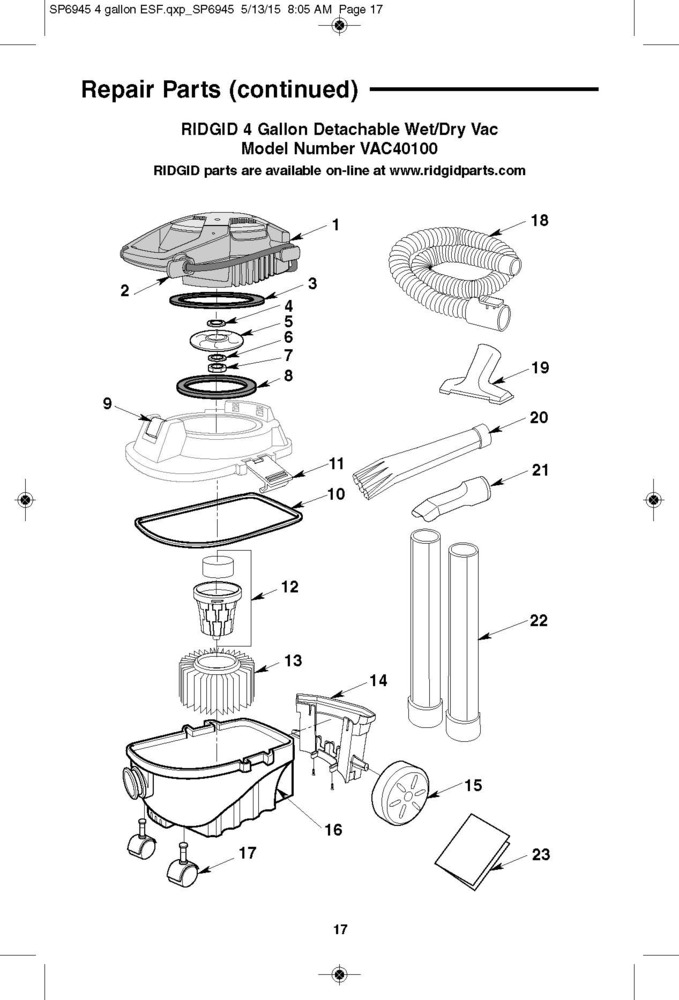 SP6945 4 gallon ESF.qxp_SP6945 5/13/15 8:05 AM Page 17

Repair Parts (continued)

RIDGID 4 Gallon Detachable Wet/Dry Vac
Model Number VAC40100
RIDGID parts are available on-line at www.ridgidparts.com

1
2
3
4
5
6
7
8
9
11
10
12
13
14
15
16
17
18
19
20
21
22
23

17