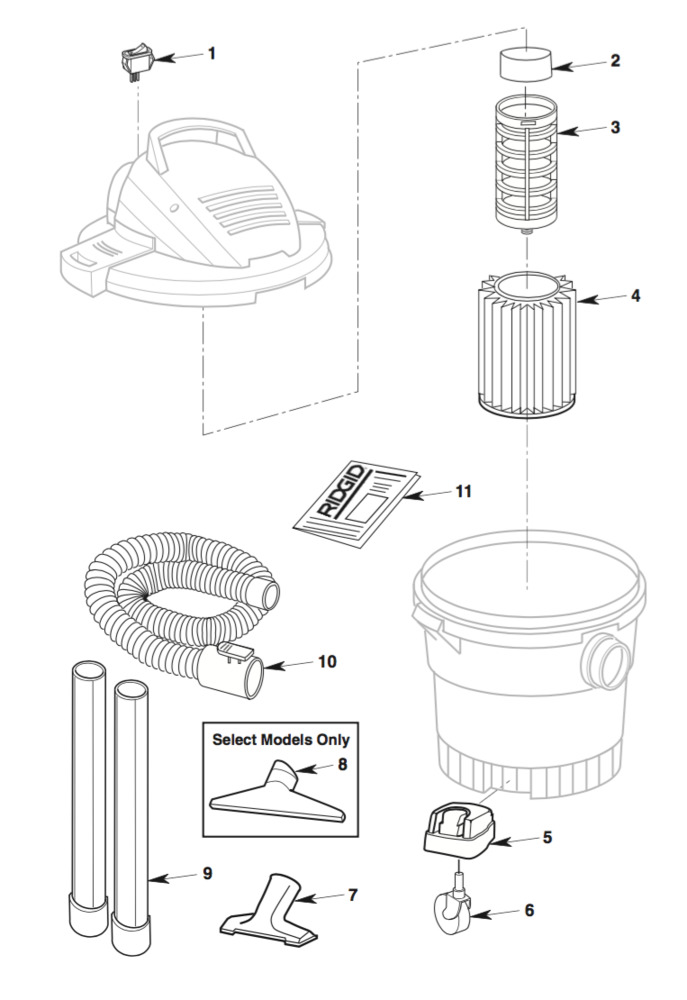 1

2

3

4

RIDGID

11

10

Select Models Only

8

5

9

7

6