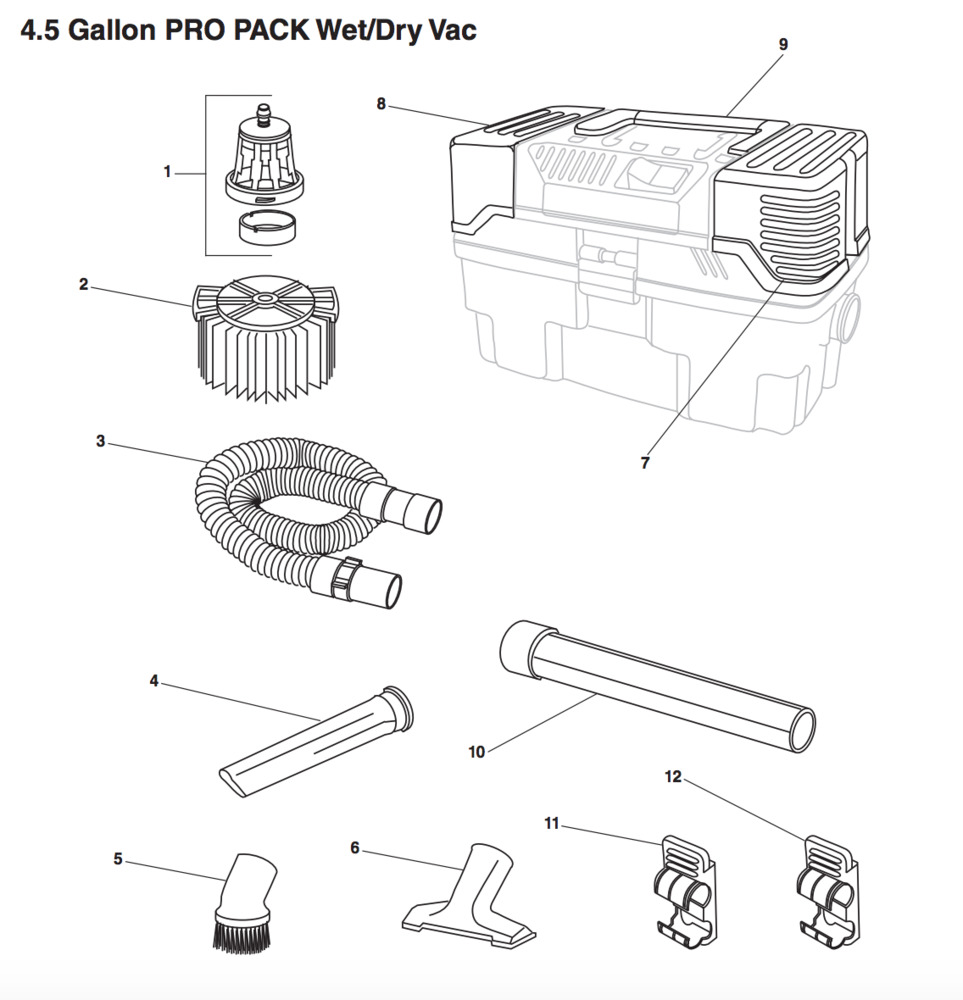 4.5 Gallon PRO PACK Wet/Dry Vac

9

8

1

2

7

3

4

10

12

11

5

6