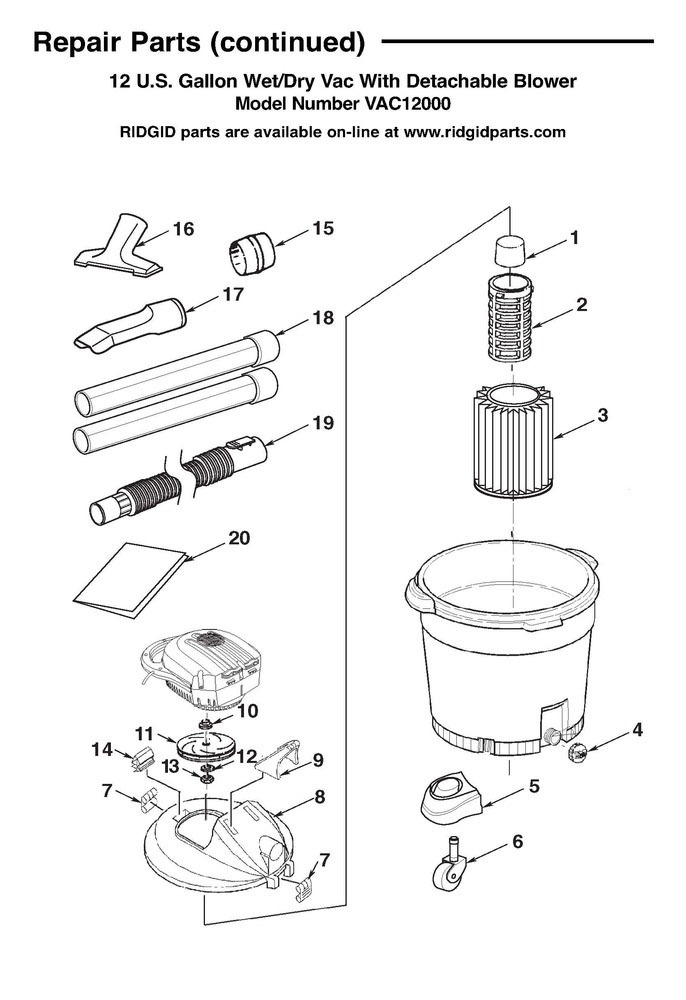 Repair Parts (continued)

12 U.S. Gallon Wet/Dry Vac With Detachable Blower
Model Number VAC12000

RIDGID parts are available on-line at www.ridgidparts.com

16
15
17
18
19
20
10
11
14
13
12
9
7
8
7
1
2
3
4
5
6